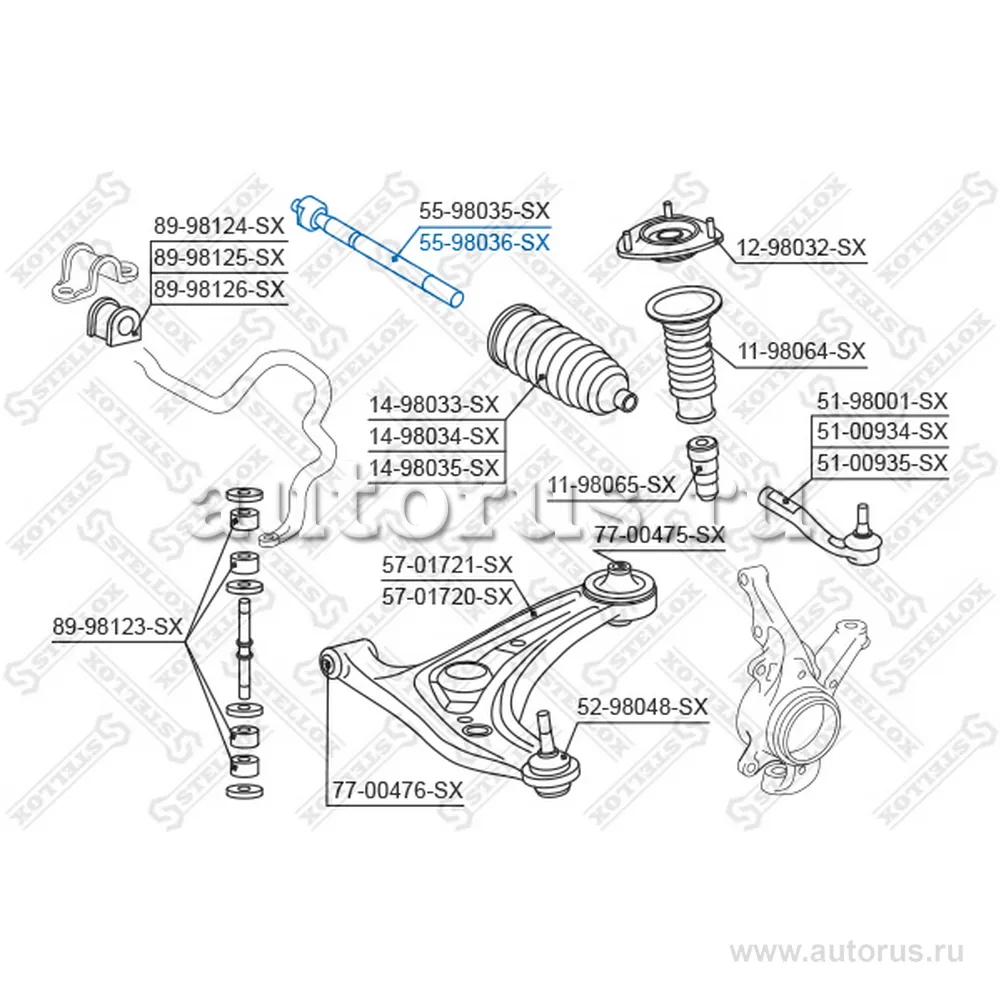 89-98124-SX
89-98125-SX
89-98126-SX
55-98035-SX
55-98036-SX
12-98032-SX
11-98064-SX
14-98033-SX
14-98034-SX
14-98035-SX
51-98001-SX
51-00934-SX
51-00935-SX
11-98065-SX
autorus.ru
77-00475-SX
57-01721-SX
57-01720-SX
89-98123-SX
52-98048-SX
77-00476-SX
STELLOX
www.autorus.ru