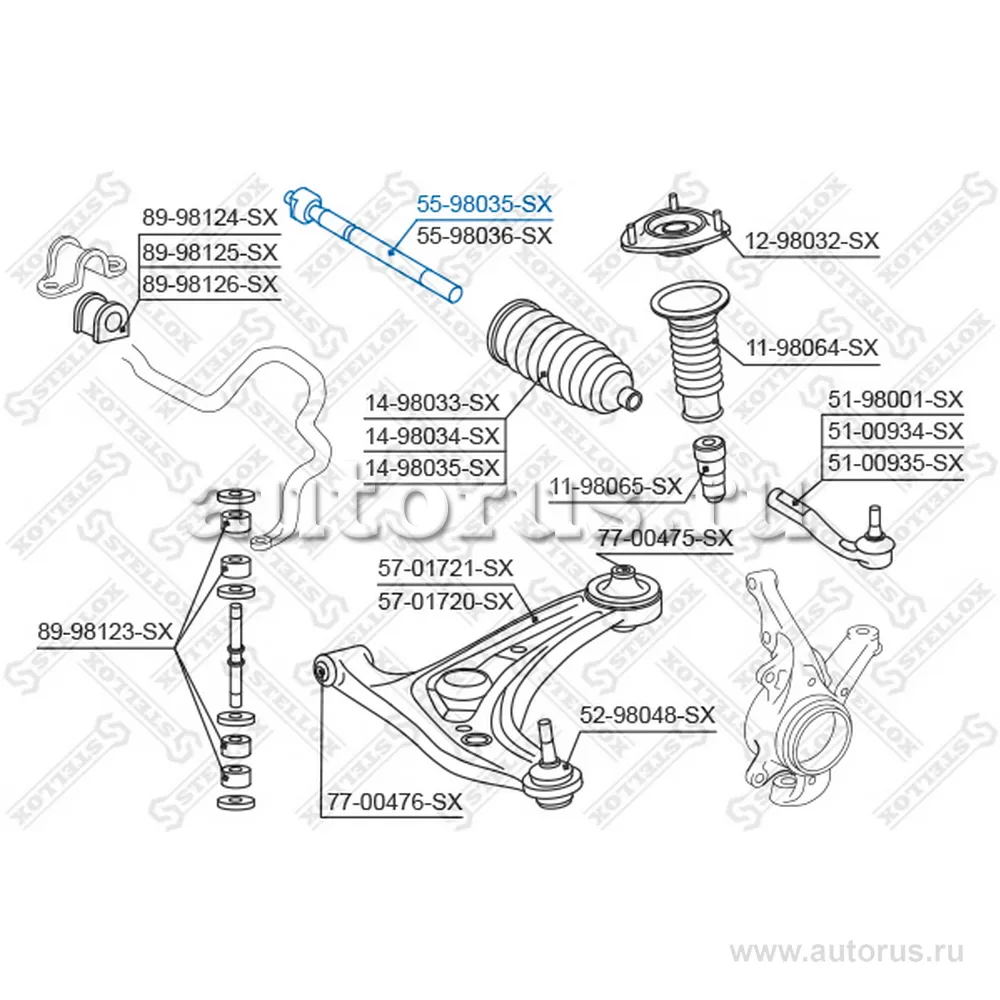 89-98124-SX
89-98125-SX
89-98126-SX

55-98035-SX
55-98036-SX

12-98032-SX

11-98064-SX

14-98033-SX
14-98034-SX
14-98035-SX

51-98001-SX
51-00934-SX
51-00935-SX

11-98065-SX

autorus.ru

77-00475-SX

57-01721-SX
57-01720-SX

89-98123-SX

52-98048-SX

77-00476-SX

STELLOX

www.autorus.ru